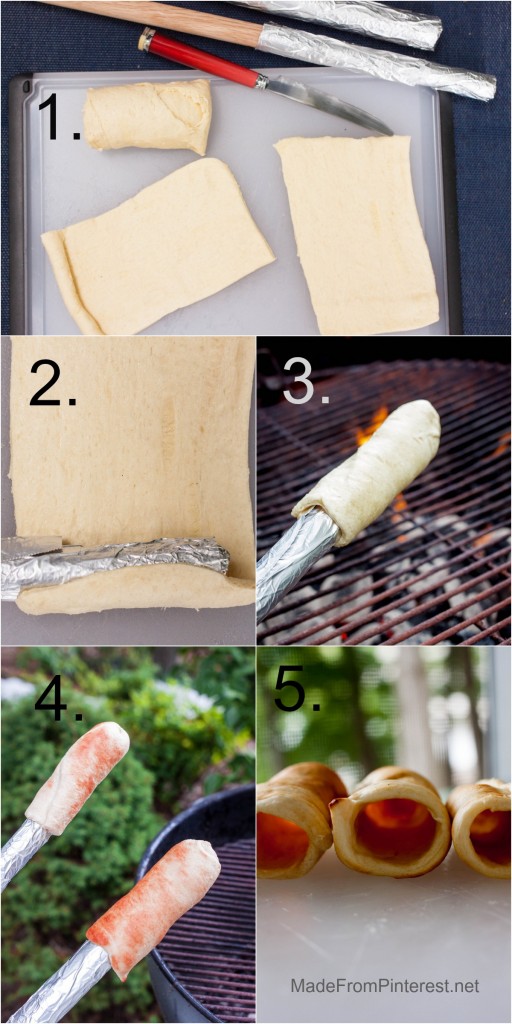 1.

2.

3.

4.

5.

MadeFromPinterest.net